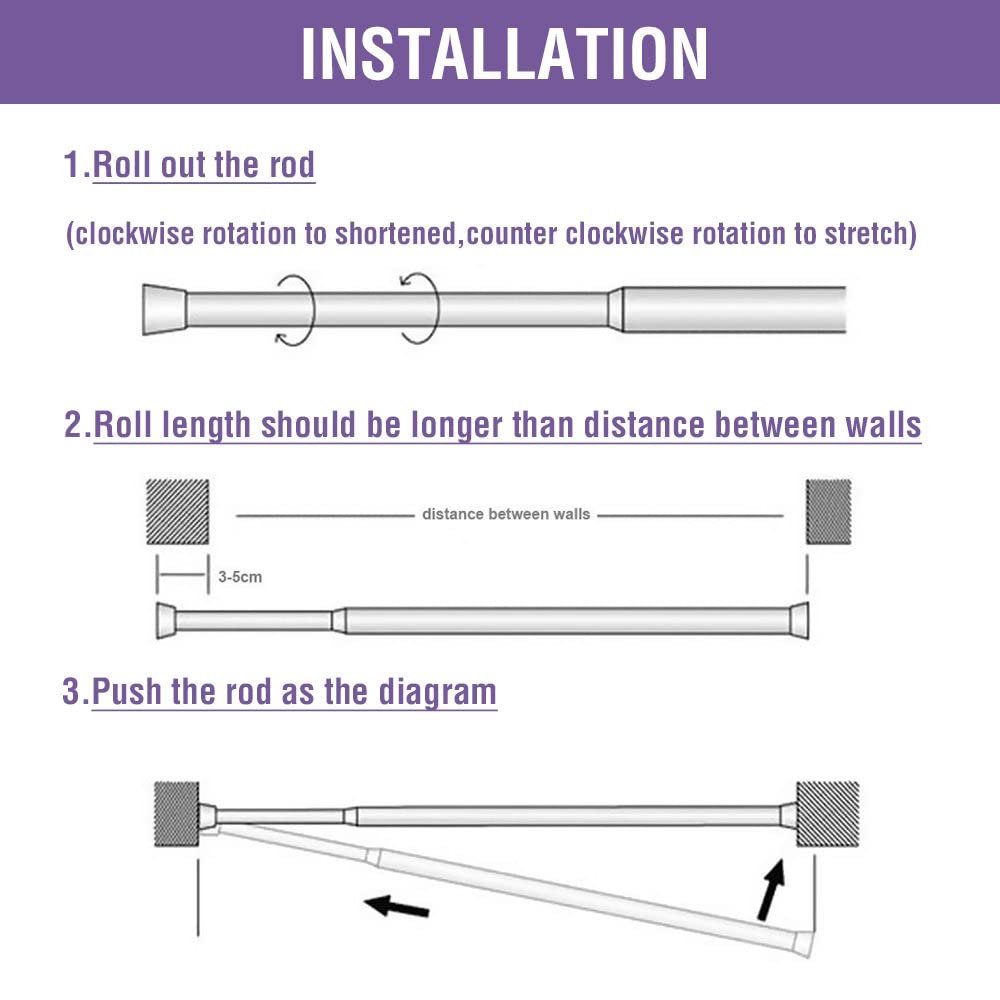 INSTALLATION

1.Roll out the rod

(clockwise rotation to shortened,counter clockwise rotation to stretch)

2.Roll length should be longer than distance between walls

distance between walls

3-5cm

3.Push the rod as the diagram