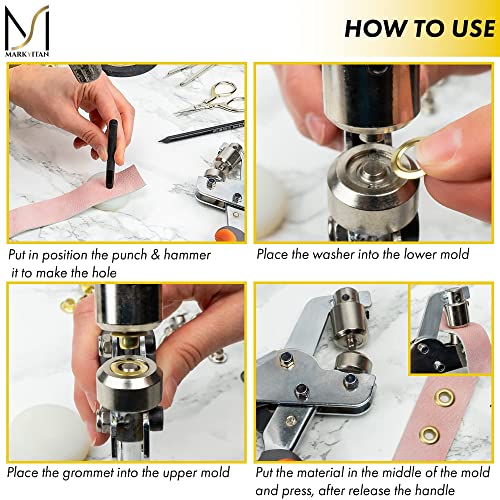 MARKYITAN

HOW TO USE

Put in position the punch & hammer it to make the hole

Place the washer into the lower mold

Place the grommet into the upper mold

Put the material in the middle of the mold and press, after release the handle