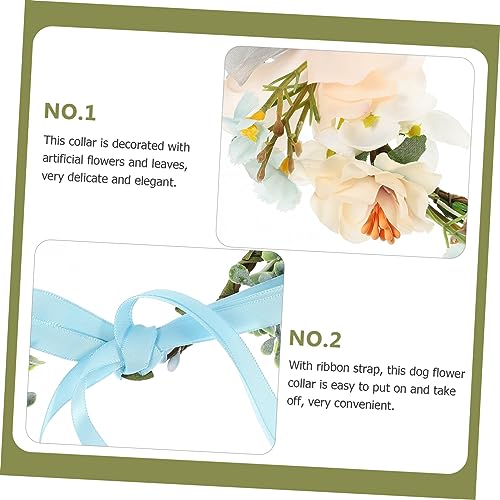 NO.1

This collar is decorated with artificial flowers and leaves, very delicate and elegant.

NO.2

With ribbon strap, this dog flower collar is easy to put on and take off, very convenient.