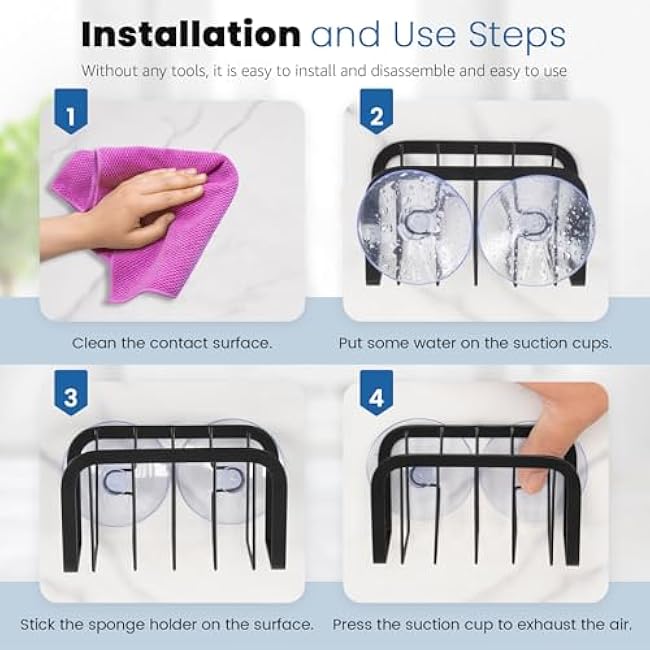 Installation and Use Steps

Without any tools, it is easy to install and disassemble and easy to use

1

Clean the contact surface.

2

Put some water on the suction cups.

3

Stick the sponge holder on the surface.

4

Press the suction cup to exhaust the air.