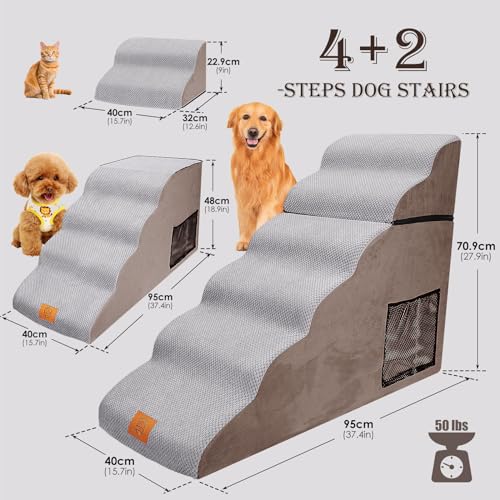 4+2
-STEPS DOG STAIRS

22.9cm
(9in)
40cm
(15.7in)
32cm
(12.6in)

48cm
(18.9in)
95cm
(37.4in)
40cm
(15.7in)

70.9cm
(27.9in)
95cm
(37.4in)
40cm
(15.7in)

50 lbs