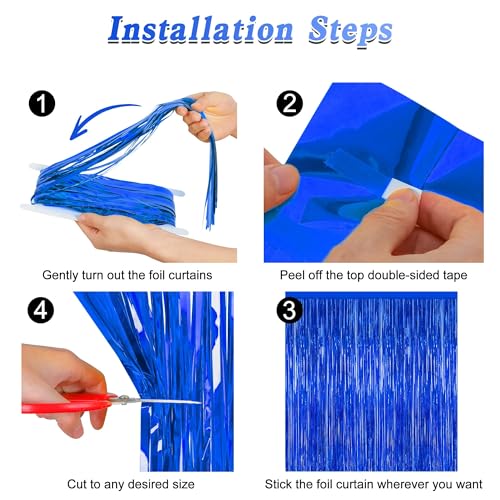 Installation Steps

1

Gently turn out the foil curtains

2

Peel off the top double-sided tape

4

Cut to any desired size

3

Stick the foil curtain wherever you want