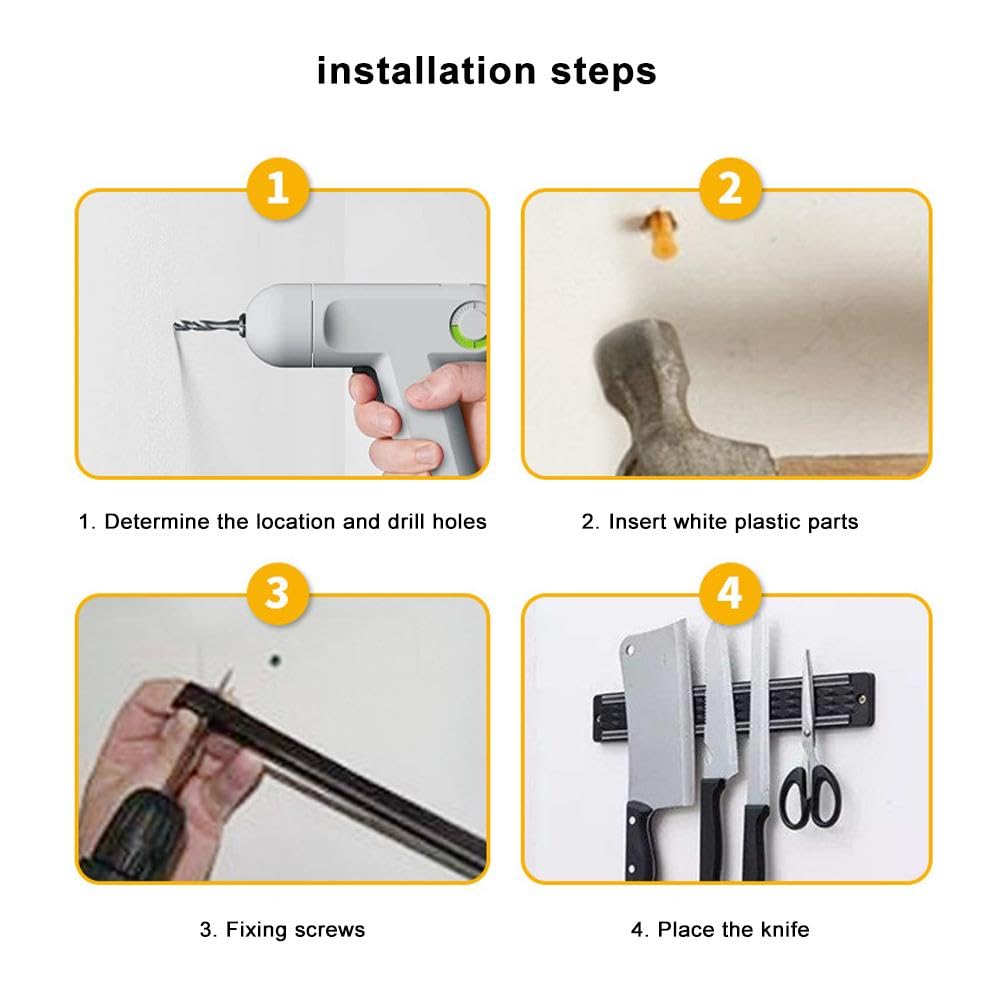 installation steps

1

2

1. Determine the location and drill holes

2. Insert white plastic parts

3

4

3. Fixing screws

4. Place the knife