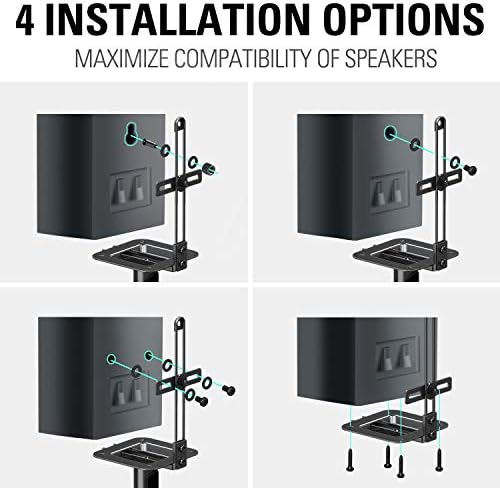 4 INSTALLATION OPTIONS
MAXIMIZE COMPATIBILITY OF SPEAKERS