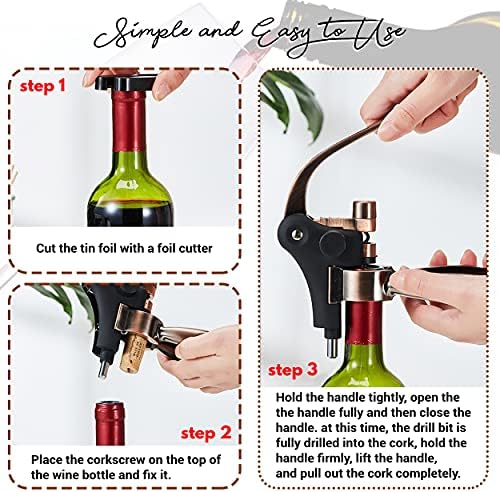 Simple and Easy to Use

step 1

Cut the tin foil with a foil cutter

step 2

Place the corkscrew on the top of the wine bottle and fix it.

step 3

Hold the handle tightly, open the the handle fully and then close the handle. at this time, the drill bit is fully drilled into the cork, hold the handle firmly, lift the handle, and pull out the cork completely.