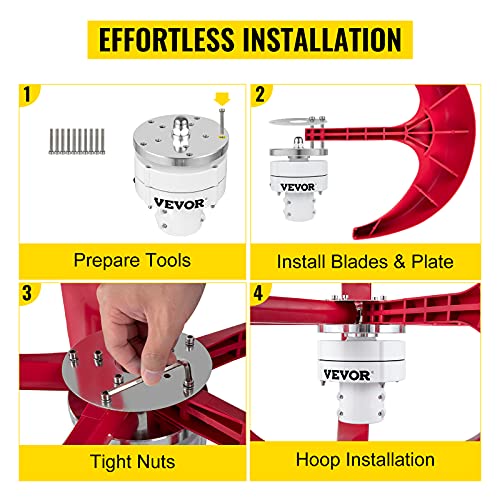 EFFORTLESS INSTALLATION

1

VEVOR

Prepare Tools

2

VEVOR

Install Blades & Plate

3

Tight Nuts

4

VEVOR

Hoop Installation