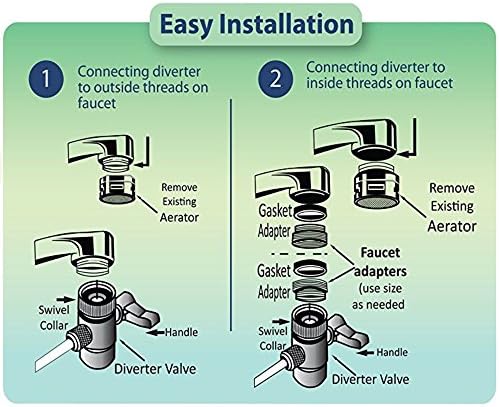 Easy Installation

1 Connecting diverter to outside threads on faucet

Remove Existing Aerator

Swivel Collar

Handle

Diverter Valve

2 Connecting diverter to inside threads on faucet

Remove Existing Aerator

Gasket

Adapter

Gasket

Adapter

Faucet adapters (use size as needed

Swivel Collar

Handle

Diverter Valve