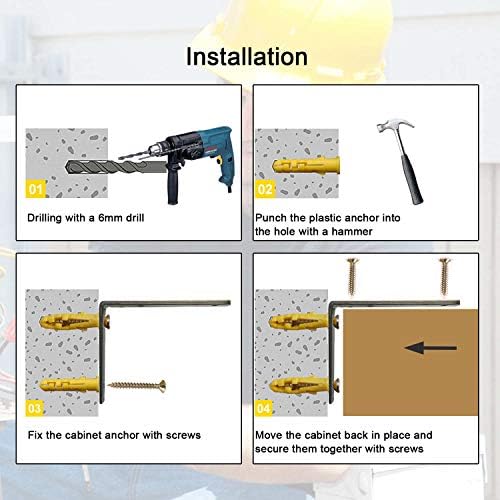 Installation

01

Drilling with a 6mm drill

02

Punch the plastic anchor into the hole with a hammer

03

Fix the cabinet anchor with screws

04

Move the cabinet back in place and secure them together with screws