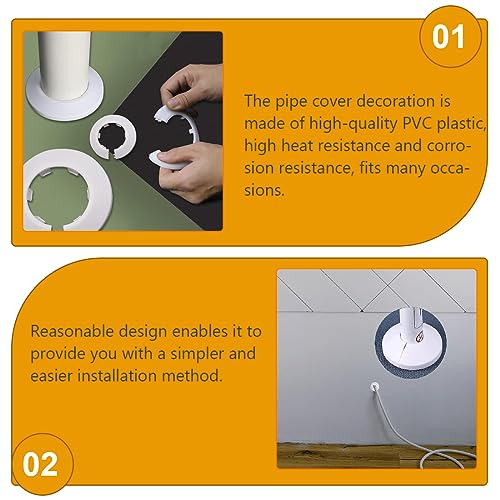 01

The pipe cover decoration is made of high-quality PVC plastic, high heat resistance and corrosion resistance, fits many occasions.

Reasonable design enables it to provide you with a simpler and easier installation method.

02