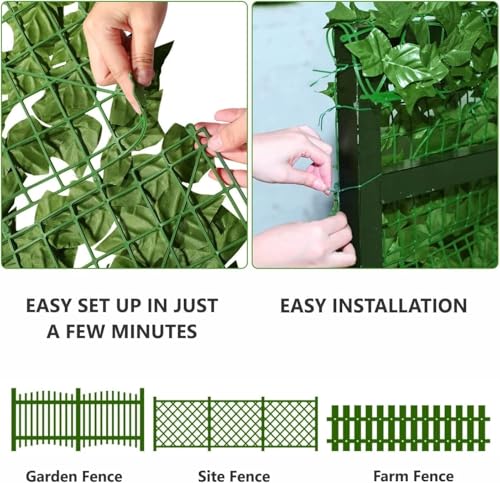 EASY SET UP IN JUST A FEW MINUTES

EASY INSTALLATION

Garden Fence

Site Fence

Farm Fence