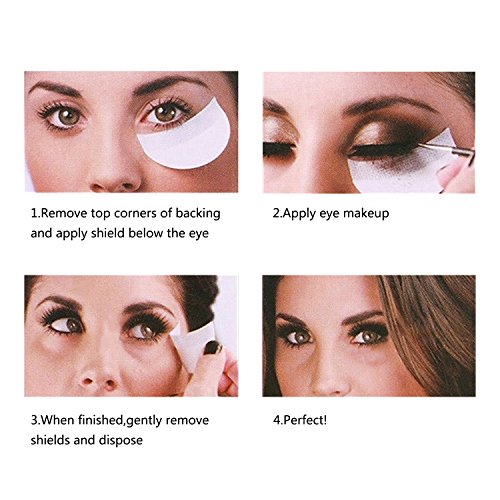 1.Remove top corners of backing and apply shield below the eye

2.Apply eye makeup

3.When finished,gently remove shields and dispose

4.Perfect!