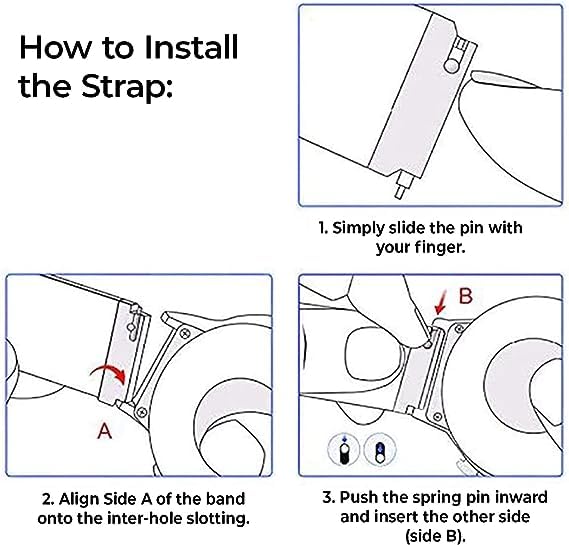 How to Install the Strap:

1. Simply slide the pin with your finger.

A

2. Align Side A of the band onto the inter-hole slotting.

B

3. Push the spring pin inward and insert the other side (side B).