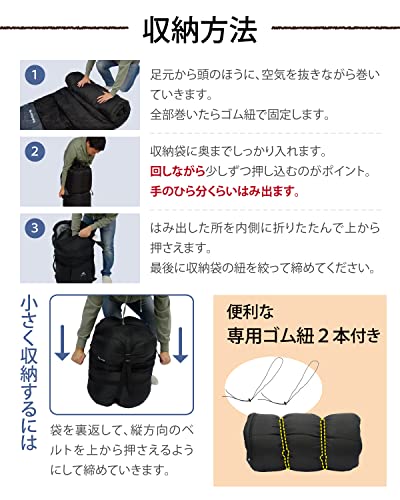 収納方法

1

足元から頭のほうに、空気を抜きながら巻いていきます。
全部巻いたらゴム紐で固定します。

2

収納袋に奥までしっかり入れます。
回しながら少しずつ押し込むのがポイント。
手のひら分くらいはみ出ます。

3

はみ出した所を内側に折りたたんで上から押さえます。
最後に収納袋の紐を絞って締めてください。

小さく収納するには

袋を裏返して、縦方向のベルトを上から押さえるようにして締めていきます。

便利な
専用ゴム紐２本付き