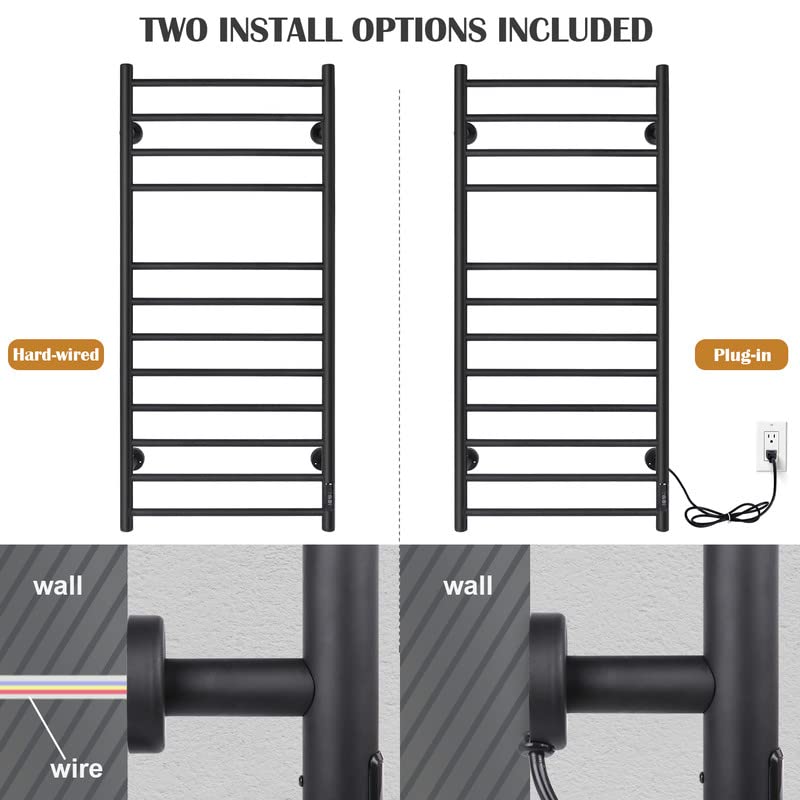 TWO INSTALL OPTIONS INCLUDED

Hard-wired

Plug-in

wall

wire

wall