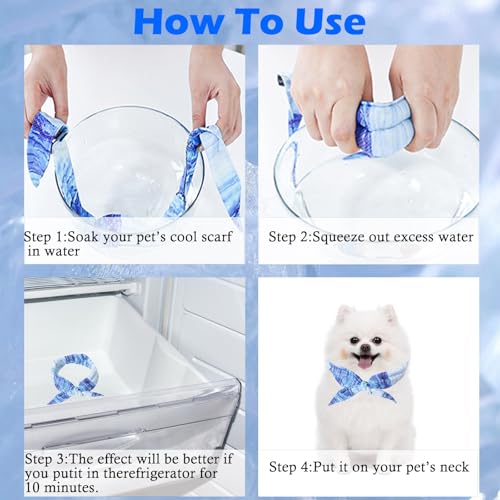 How To Use

Step 1:Soak your pet's cool scarf in water

Step 2:Squeeze out excess water

Step 3:The effect will be better if you putit in therefrigerator for 10 minutes.

Step 4:Put it on your pet's neck