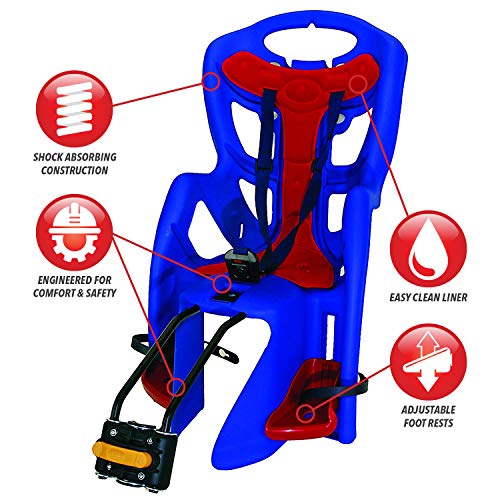 SHOCK ABSORBING CONSTRUCTION

ENGINEERED FOR COMFORT & SAFETY

EASY CLEAN LINER

ADJUSTABLE FOOT RESTS