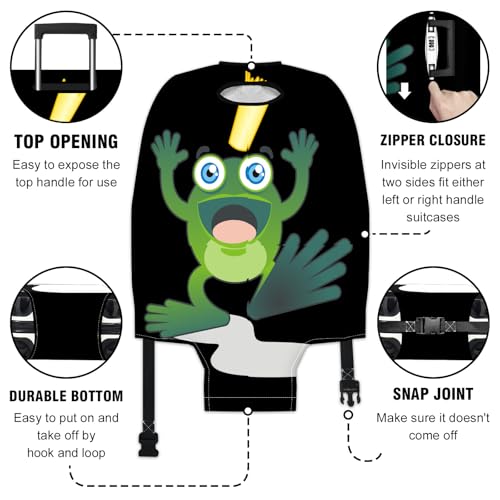 TOP OPENING
Easy to expose the top handle for use

ZIPPER CLOSURE
Invisible zippers at two sides fit either left or right handle suitcases

DURABLE BOTTOM
Easy to put on and take off by hook and loop

SNAP JOINT
Make sure it doesn't come off