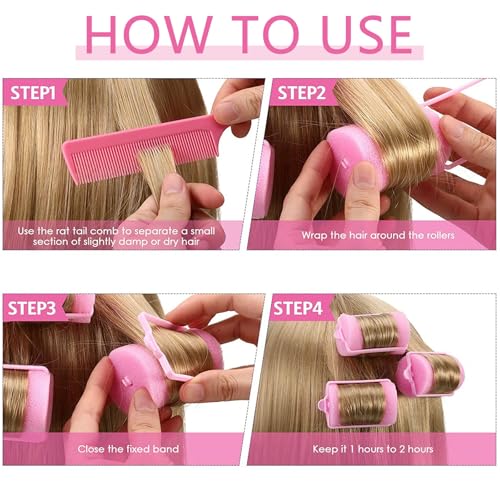 HOW TO USE

STEP1

Use the rat tail comb to separate a small section of slightly damp or dry hair

STEP2

Wrap the hair around the rollers

STEP3

Close the fixed band

STEP4

Keep it 1 hours to 2 hours