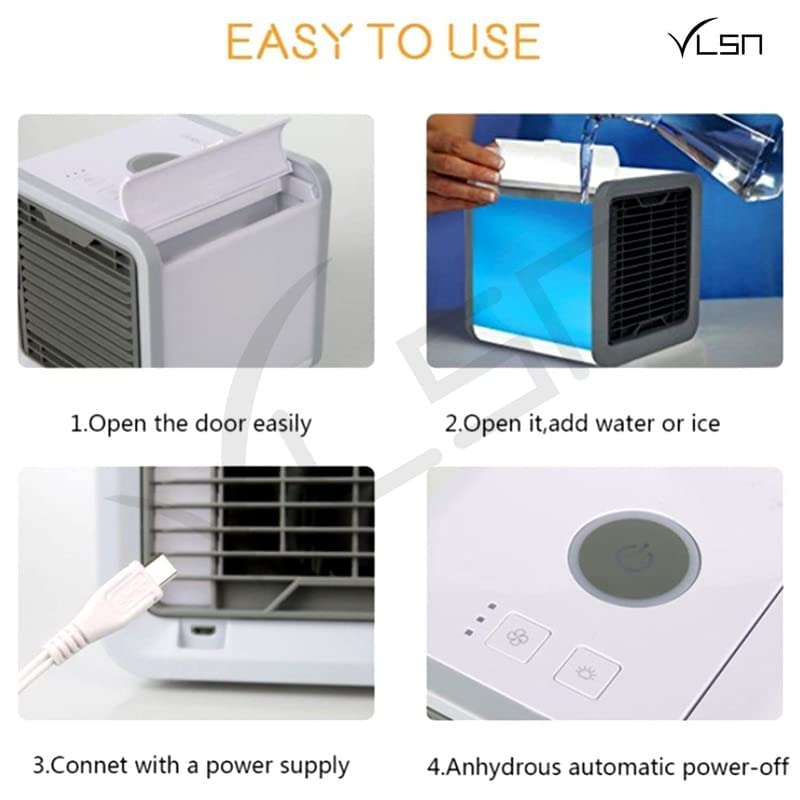 EASY TO USE

VLSN

1.Open the door easily

2.Open it,add water or ice

3.Connet with a power supply

4.Anhydrous automatic power-off