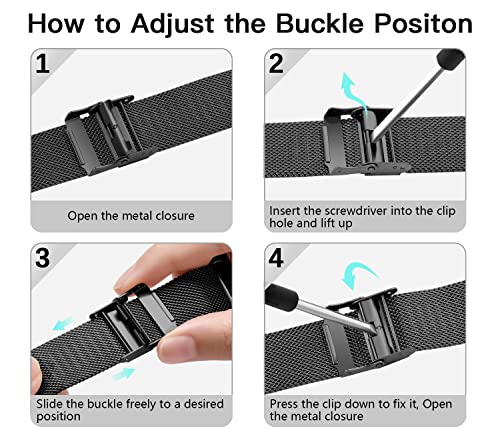 How to Adjust the Buckle Positon

1

Open the metal closure

2

Insert the screwdriver into the clip hole and lift up

3

Slide the buckle freely to a desired position

4

Press the clip down to fix it, Open the metal closure