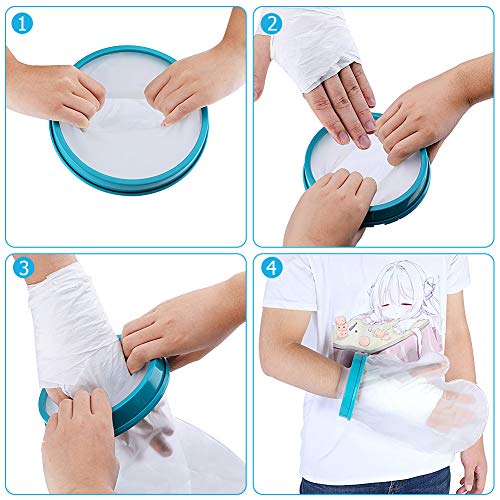 1

2

3

4