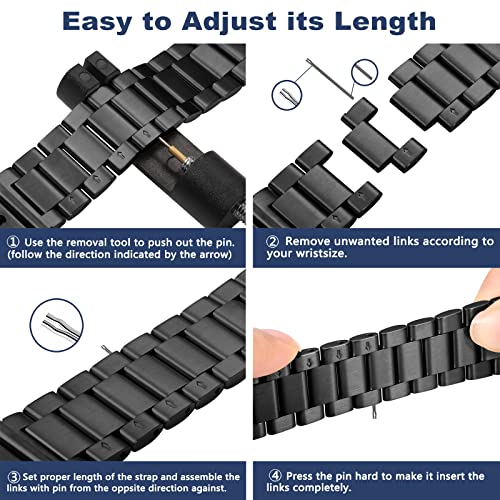 Easy to Adjust its Length

① Use the removal tool to push out the pin. (follow the direction indicated by the arrow)

② Remove unwanted links according to your wristsize.

③ Set proper length of the strap and assemble the links with pin from the oppsite direction against.

④ Press the pin hard to make it insert the links completely.