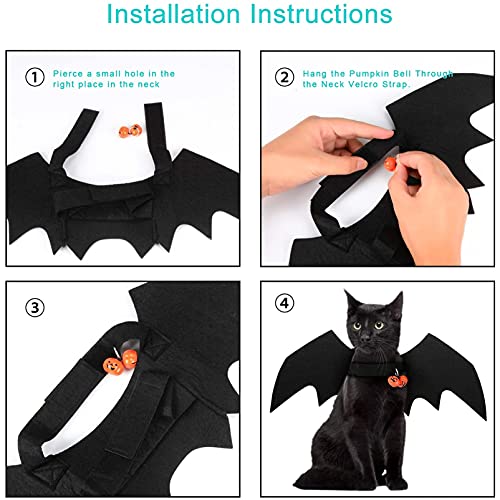 Installation Instructions

① Pierce a small hole in the right place in the neck

② Hang the Pumpkin Bell Through the Neck Velcro Strap.

③

④