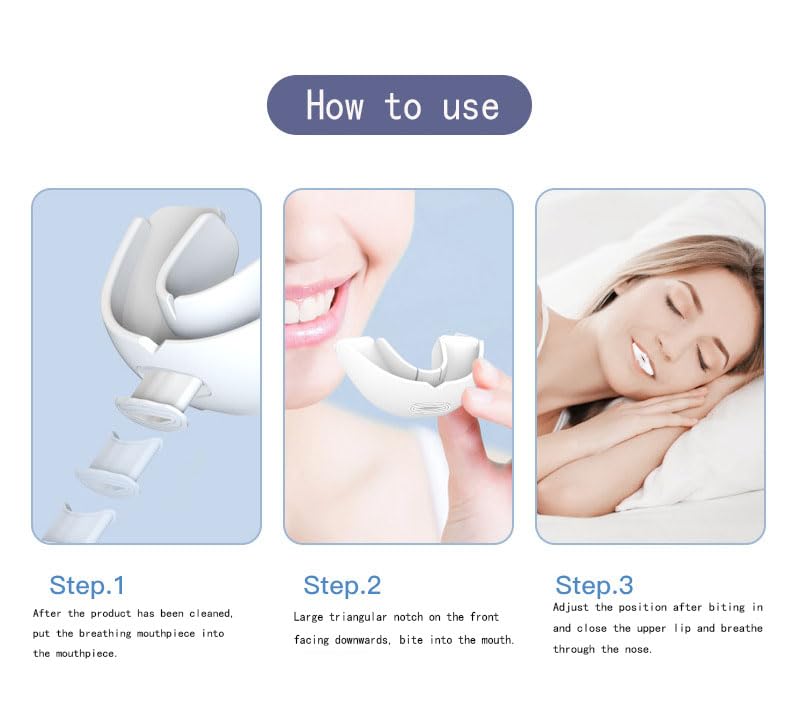 How to use

Step.1

After the product has been cleaned, put the breathing mouthpiece into the mouthpiece.

Step.2

Large triangular notch on the front facing downwards, bite into the mouth.

Step.3

Adjust the position after biting in and close the upper lip and breathe through the nose.