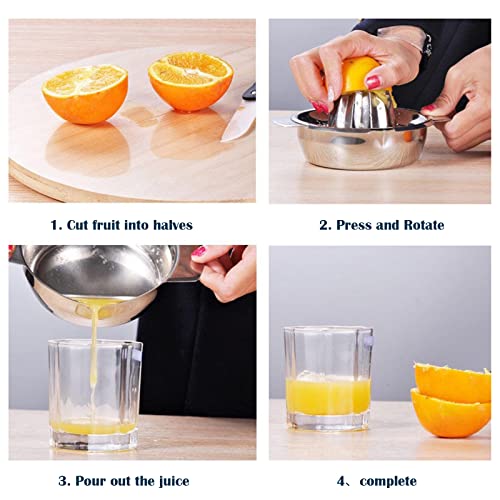 1. Cut fruit into halves

2. Press and Rotate

3. Pour out the juice

4、complete