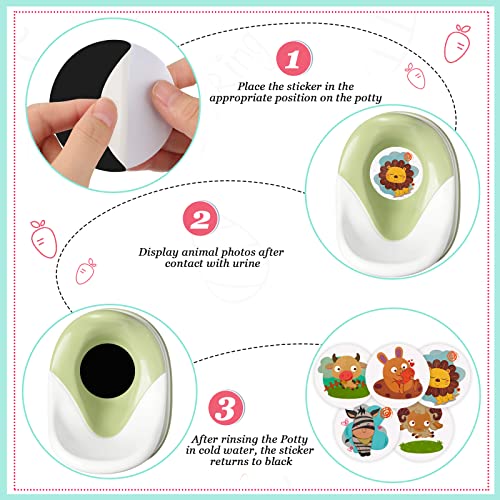 1

Place the sticker in the appropriate position on the potty

2

Display animal photos after contact with urine

3

After rinsing the Potty in cold water, the sticker returns to black