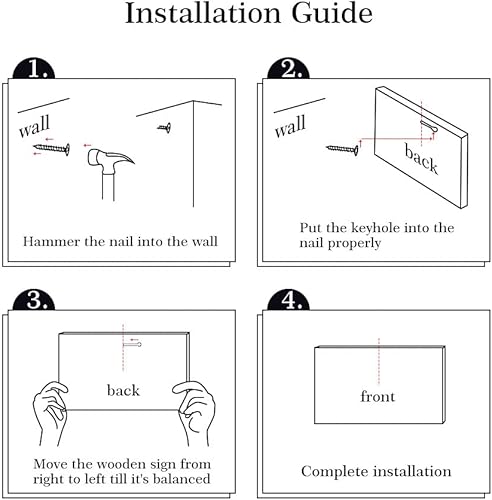 Installation Guide

1.

wall

Hammer the nail into the wall

2.

wall

back

Put the keyhole into the nail properly

3.

back

Move the wooden sign from right to left till it's balanced

4.

front

Complete installation