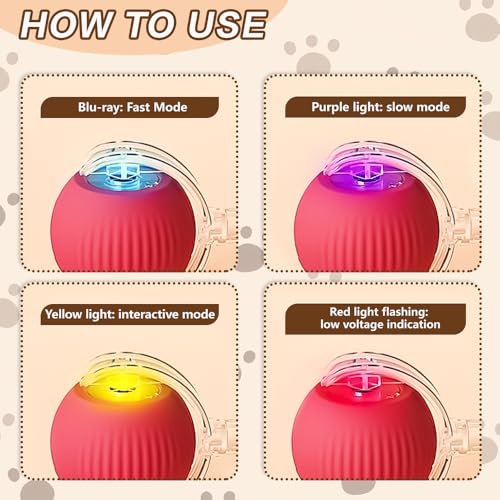 HOW TO USE

Blu-ray: Fast Mode

Purple light: slow mode

Yellow light: interactive mode

Red light flashing: low voltage indication