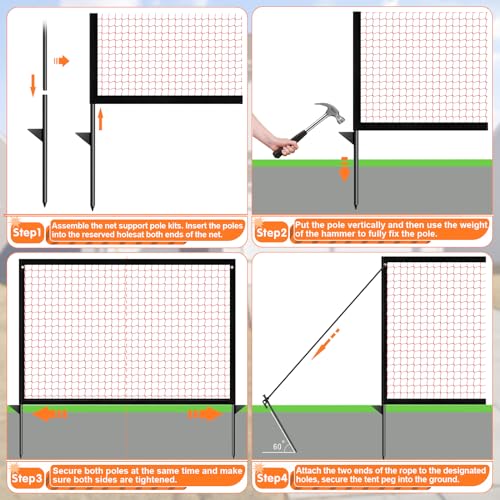 Step1 Assemble the net support pole kits. Insert the poles into the reserved holesat both ends of the net.

Step2 Put the pole vertically and then use the weight of the hammer to fully fix the pole.

Step3 Secure both poles at the same time and make sure both sides are tightened.

60°

Step4 Attach the two ends of the rope to the designated holes, secure the tent peg into the ground.