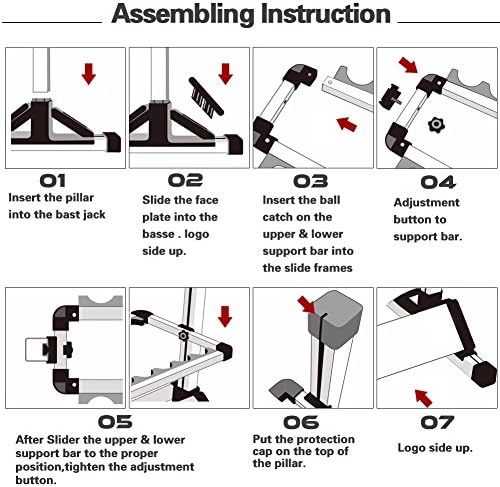 Assembling Instruction

01
Insert the pillar into the bast jack

02
Slide the face plate into the basse . logo side up.

03
Insert the ball catch on the upper & lower support bar into the slide frames

04
Adjustment button to support bar.

05
After Slider the upper & lower support bar to the proper position,tighten the adjustment button.

06
Put the protection cap on the top of the pillar.

07
Logo side up.