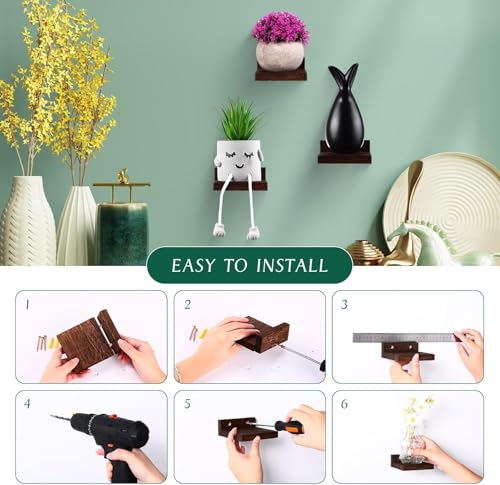 EASY TO INSTALL

1

2

3

4

5

6