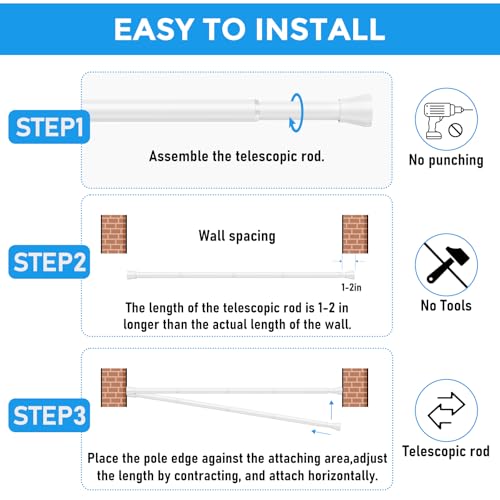 EASY TO INSTALL

STEP1

Assemble the telescopic rod.

No punching

STEP2

Wall spacing

1-2in

The length of the telescopic rod is 1-2 in longer than the actual length of the wall.

No Tools

STEP3

Place the pole edge against the attaching area,adjust the length by contracting, and attach horizontally.

Telescopic rod