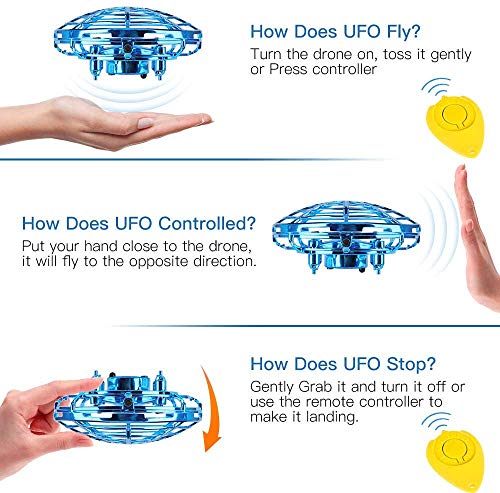 How Does UFO Fly?
Turn the drone on, toss it gently or Press controller

How Does UFO Controlled?
Put your hand close to the drone, it will fly to the opposite direction.

How Does UFO Stop?
Gently Grab it and turn it off or use the remote controller to make it landing.