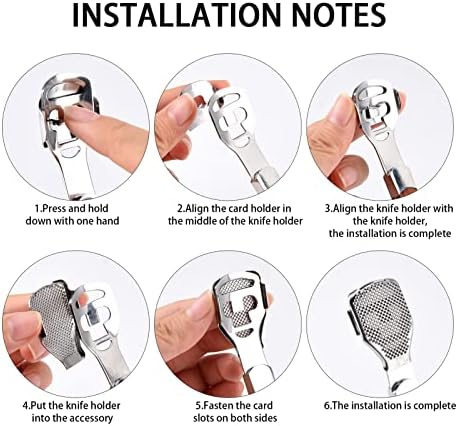 INSTALLATION NOTES

1.Press and hold down with one hand

2.Align the card holder in the middle of the knife holder

3.Align the knife holder with the knife holder, the installation is complete

4.Put the knife holder into the accessory

5.Fasten the card slots on both sides

6.The installation is complete