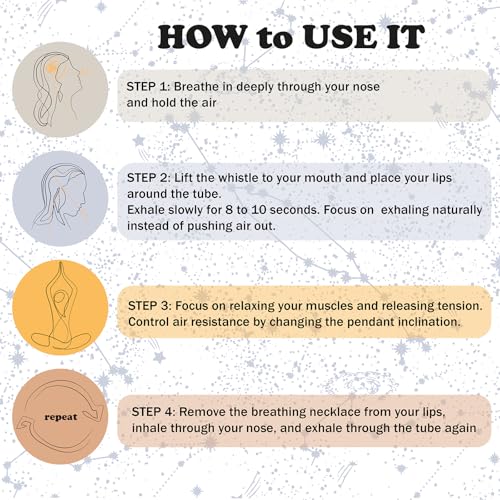 HOW to USE IT

STEP 1: Breathe in deeply through your nose and hold the air

STEP 2: Lift the whistle to your mouth and place your lips around the tube.
Exhale slowly for 8 to 10 seconds. Focus on  exhaling naturally instead of pushing air out.

STEP 3: Focus on relaxing your muscles and releasing tension. Control air resistance by changing the pendant inclination.

repeat

STEP 4: Remove the breathing necklace from your lips, inhale through your nose, and exhale through the tube again