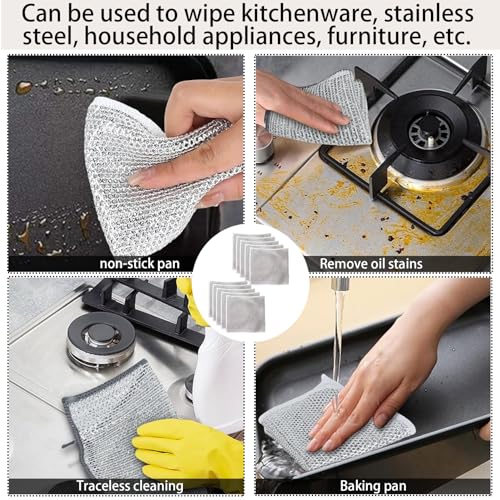 Can be used to wipe kitchenware, stainless steel, household appliances, furniture, etc.

non-stick pan

Remove oil stains

Traceless cleaning

Baking pan