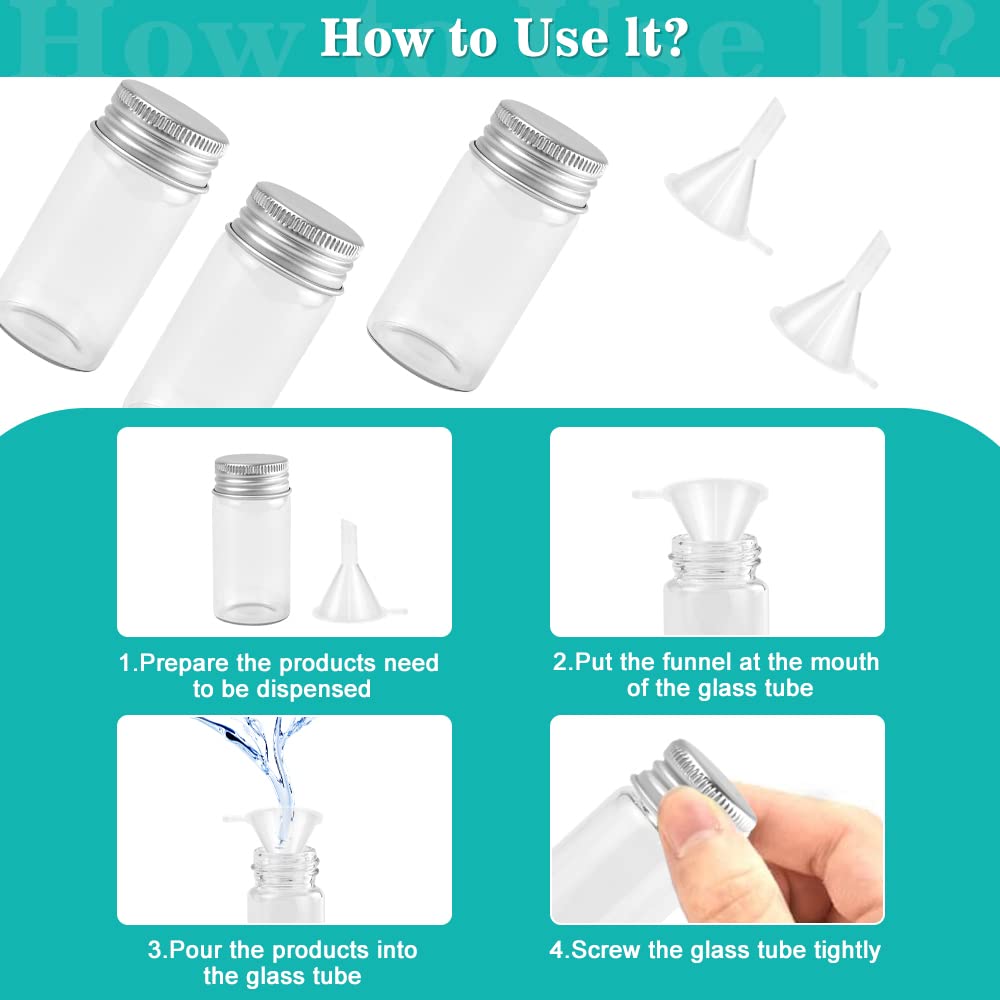 How to Use It?

1.Prepare the products need to be dispensed

2.Put the funnel at the mouth of the glass tube

3.Pour the products into the glass tube

4.Screw the glass tube tightly