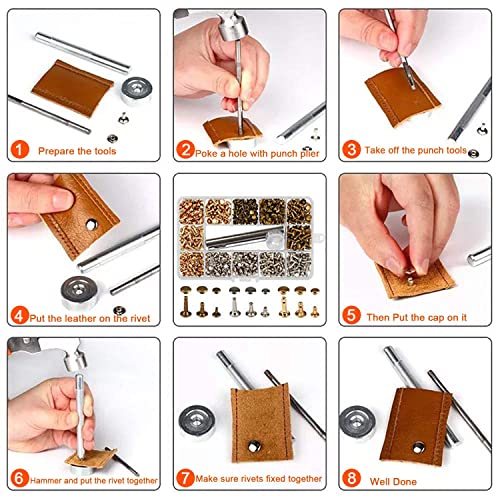 1 Prepare the tools

2 Poke a hole with punch plier

3 Take off the punch tools

4 Put the leather on the rivet

5 Then Put the cap on it

6 Hammer and put the rivet together

7 Make sure rivets fixed together

8 Well Done