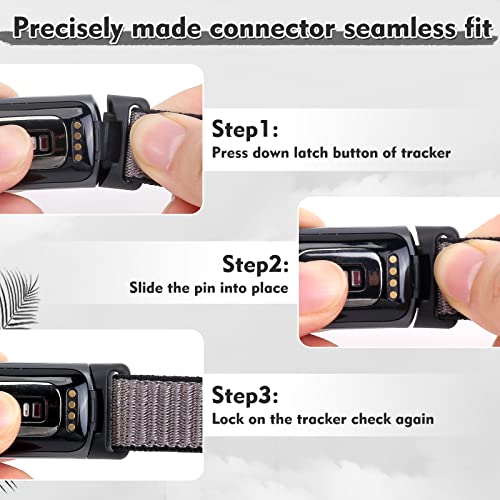 Precisely made connector seamless fit

Step1:
Press down latch button of tracker

Step2:
Slide the pin into place

Step3:
Lock on the tracker check again