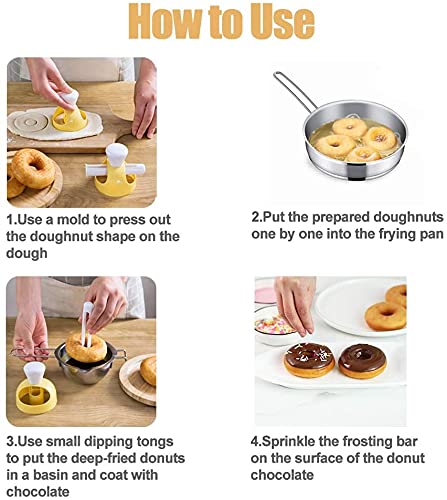 How to Use

1.Use a mold to press out the doughnut shape on the dough

2.Put the prepared doughnuts one by one into the frying pan

3.Use small dipping tongs to put the deep-fried donuts in a basin and coat with chocolate

4.Sprinkle the frosting bar on the surface of the donut chocolate