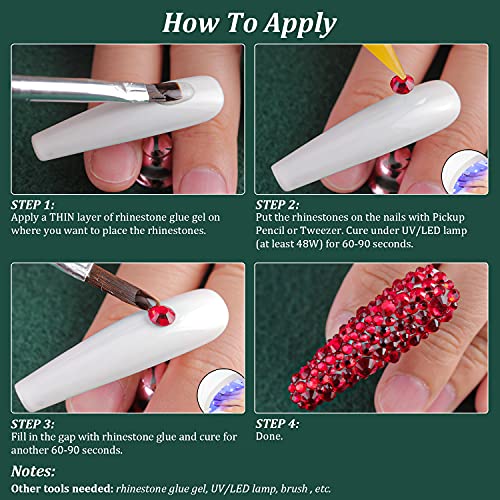 How To Apply

STEP 1:
Apply a THIN layer of rhinestone glue gel on where you want to place the rhinestones.

STEP 2:
Put the rhinestones on the nails with Pickup Pencil or Tweezer. Cure under UV/LED lamp (at least 48W) for 60-90 seconds.

STEP 3:
Fill in the gap with rhinestone glue and cure for another 60-90 seconds.

STEP 4:
Done.

Notes:
Other tools needed: rhinestone glue gel, UV/LED lamp, brush , etc.