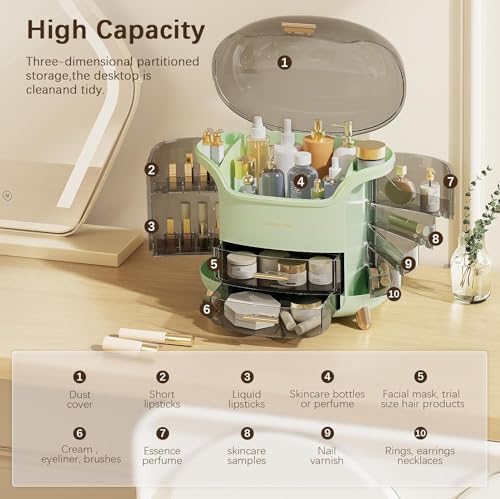 High Capacity

Three-dimensional partitioned storage,the desktop is cleanand tidy.

1
2
3
4
5
6
7
8
9
10

1
Dust cover

2
Short lipsticks

3
Liquid lipsticks

4
Skincare bottles or perfume

5
Facial mask, trial size hair products

6
Cream , eyeliner, brushes

7
Essence perfume

8
skincare samples

9
Nail varnish

10
Rings, earrings necklaces