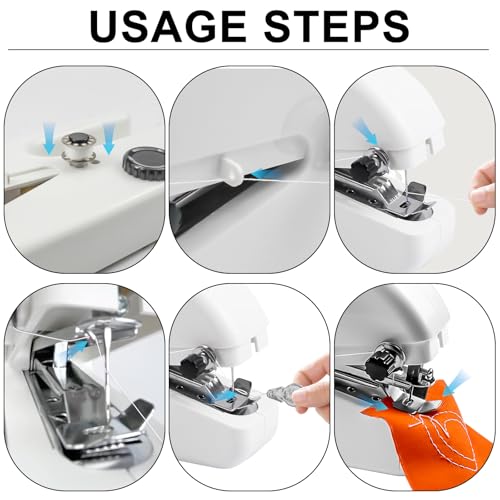 USAGE STEPS