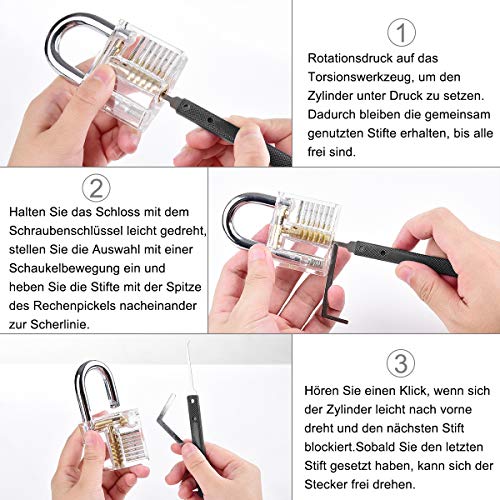 ①

Rotationsdruck auf das Torsionswerkzeug, um den Zylinder unter Druck zu setzen. Dadurch bleiben die gemeinsam genutzten Stifte erhalten, bis alle frei sind.

②

Halten Sie das Schloss mit dem Schraubenschlüssel leicht gedreht, stellen Sie die Auswahl mit einer Schaukelbewegung ein und heben Sie die Stifte mit der Spitze des Rechenpickels nacheinander zur Scherlinie.

③

Hören Sie einen Klick, wenn sich der Zylinder leicht nach vorne dreht und den nächsten Stift blockiert.Sobald Sie den letzten Stift gesetzt haben, kann sich der Stecker frei drehen.