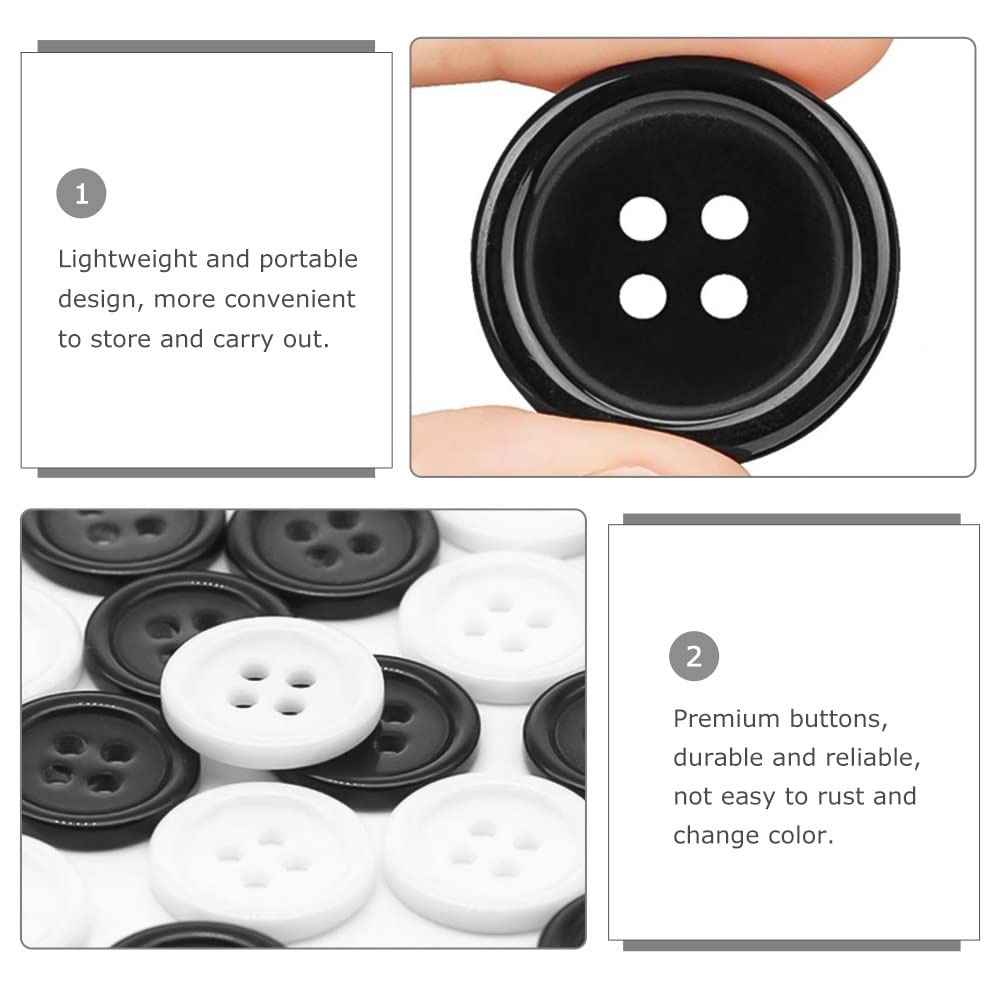 1

Lightweight and portable design, more convenient to store and carry out.

2

Premium buttons, durable and reliable, not easy to rust and change color.