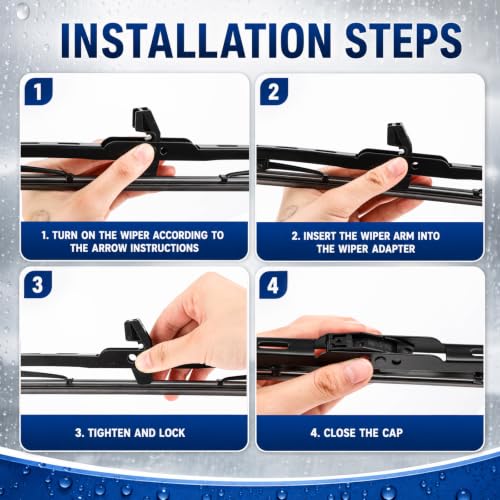 INSTALLATION STEPS

1

1. TURN ON THE WIPER ACCORDING TO THE ARROW INSTRUCTIONS

2

2. INSERT THE WIPER ARM INTO THE WIPER ADAPTER

3

3. TIGHTEN AND LOCK

4

4. CLOSE THE CAP